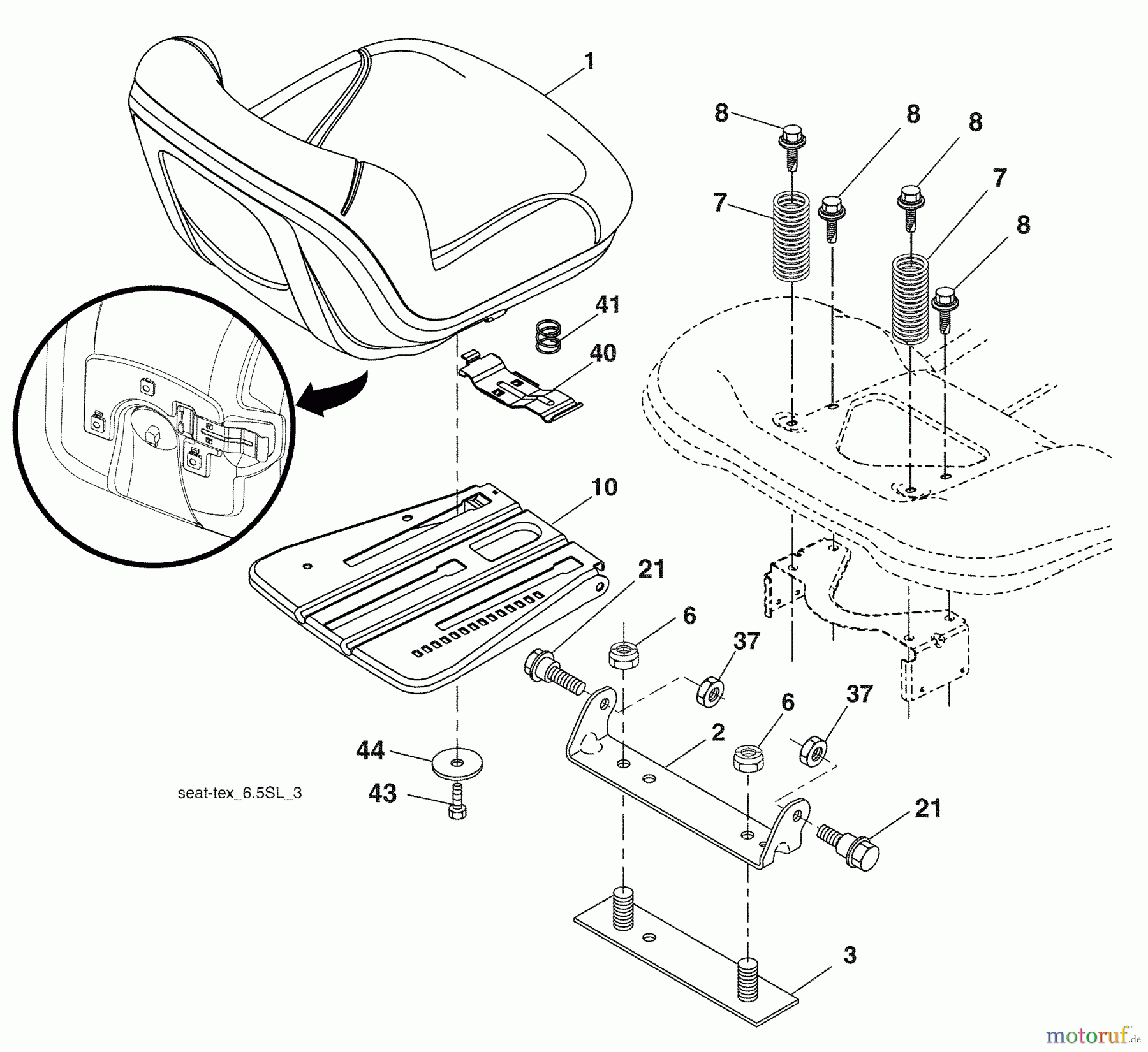 1

8
8
8
7
7
8

41

40

10

21

6

37

6

37

2

44

43

seat-tex_6.5SL_3

21

3

motoruf.de