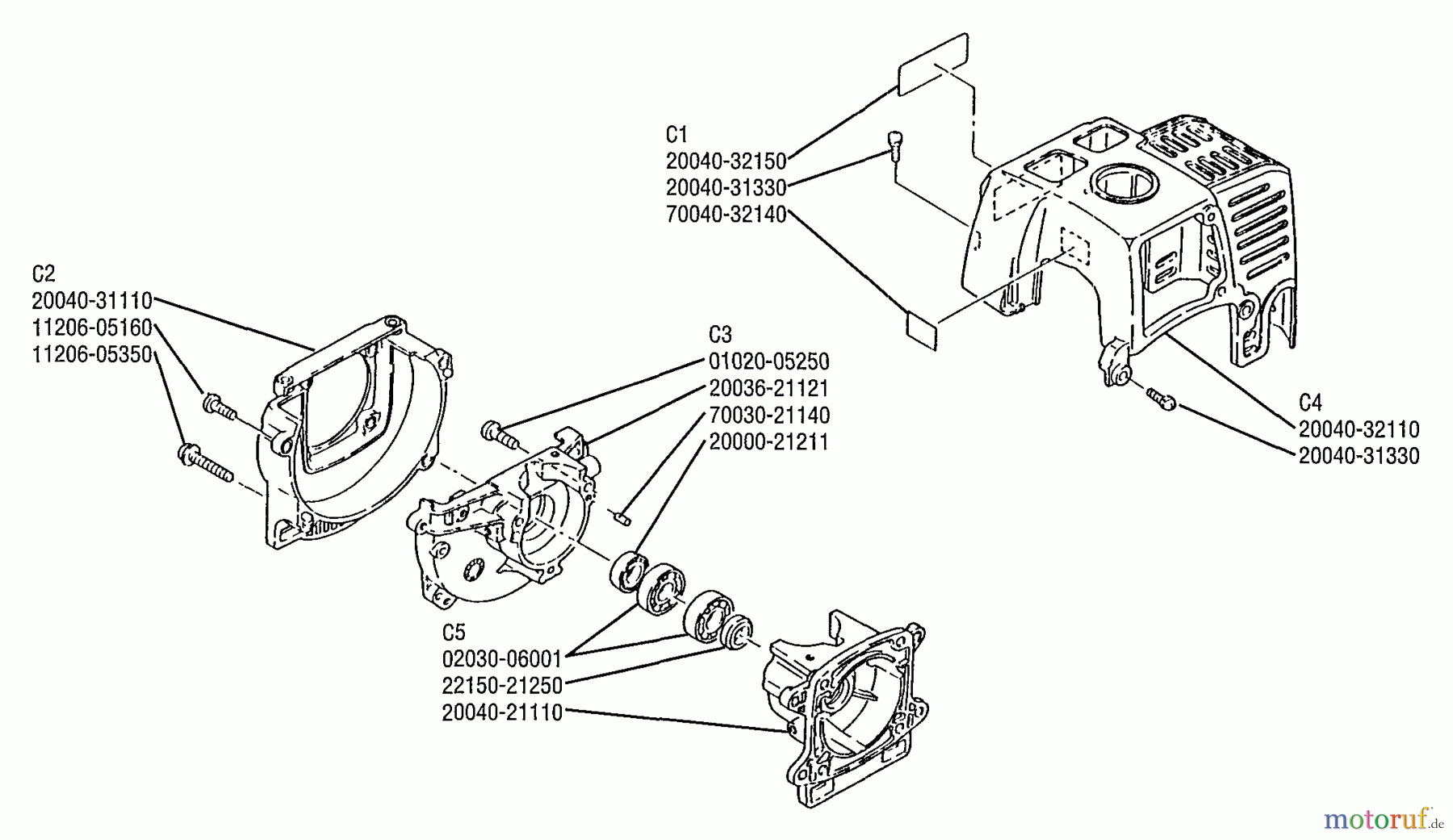 C1
20040-32150
20040-31330
70040-32140

C2
20040-31110
11206-05160
11206-05350

C3
01020-05250
20036-21121
70030-21140
20000-21211

C4
20040-32110
20040-31330

C5
02030-06001
22150-21250
20040-21110

motoruf.de