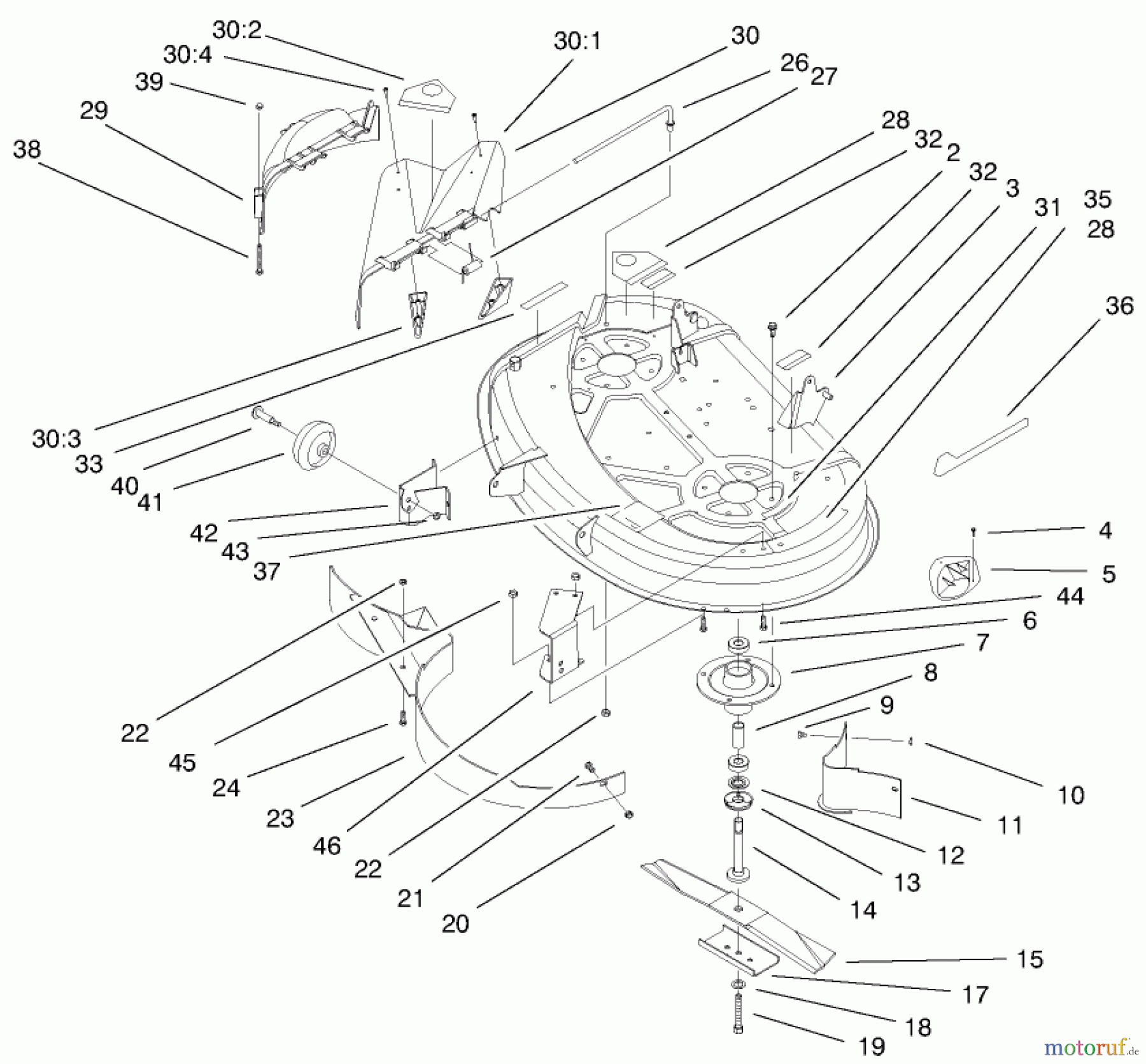 30:2
30:4
39
29
38
30:1
30
26
27
28
32
2
32
3
31
35
28
36
30:3
33
40
41
42
43
37
4
5
44
6
7
8
9
10
11
12
13
14
15
17
18
19
22
45
24
23
46
22
21
20
motoruf.de