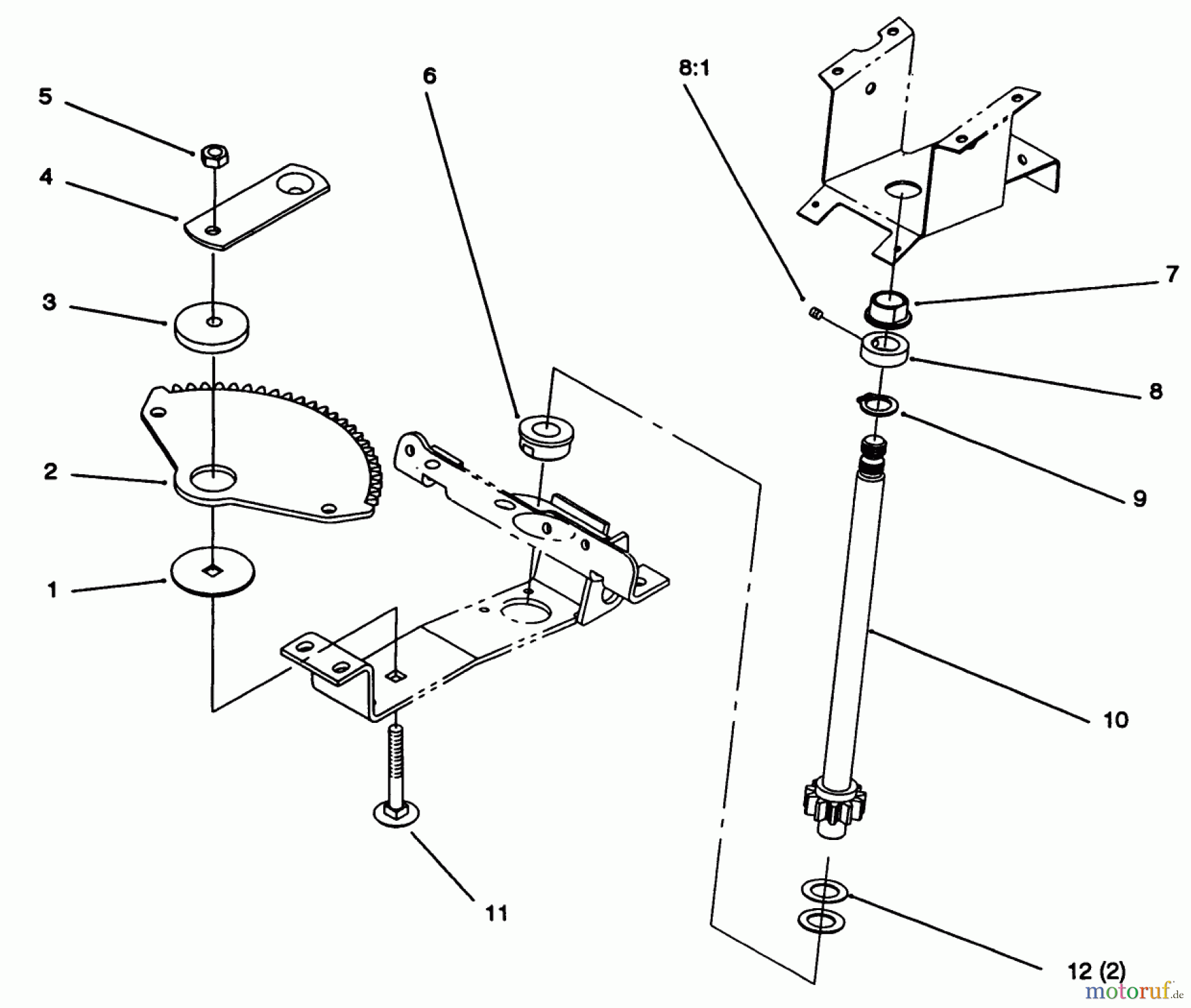 5

4

3

2

1

6

8:1

7

8

9

10

11

12 (2)

motoruf.de