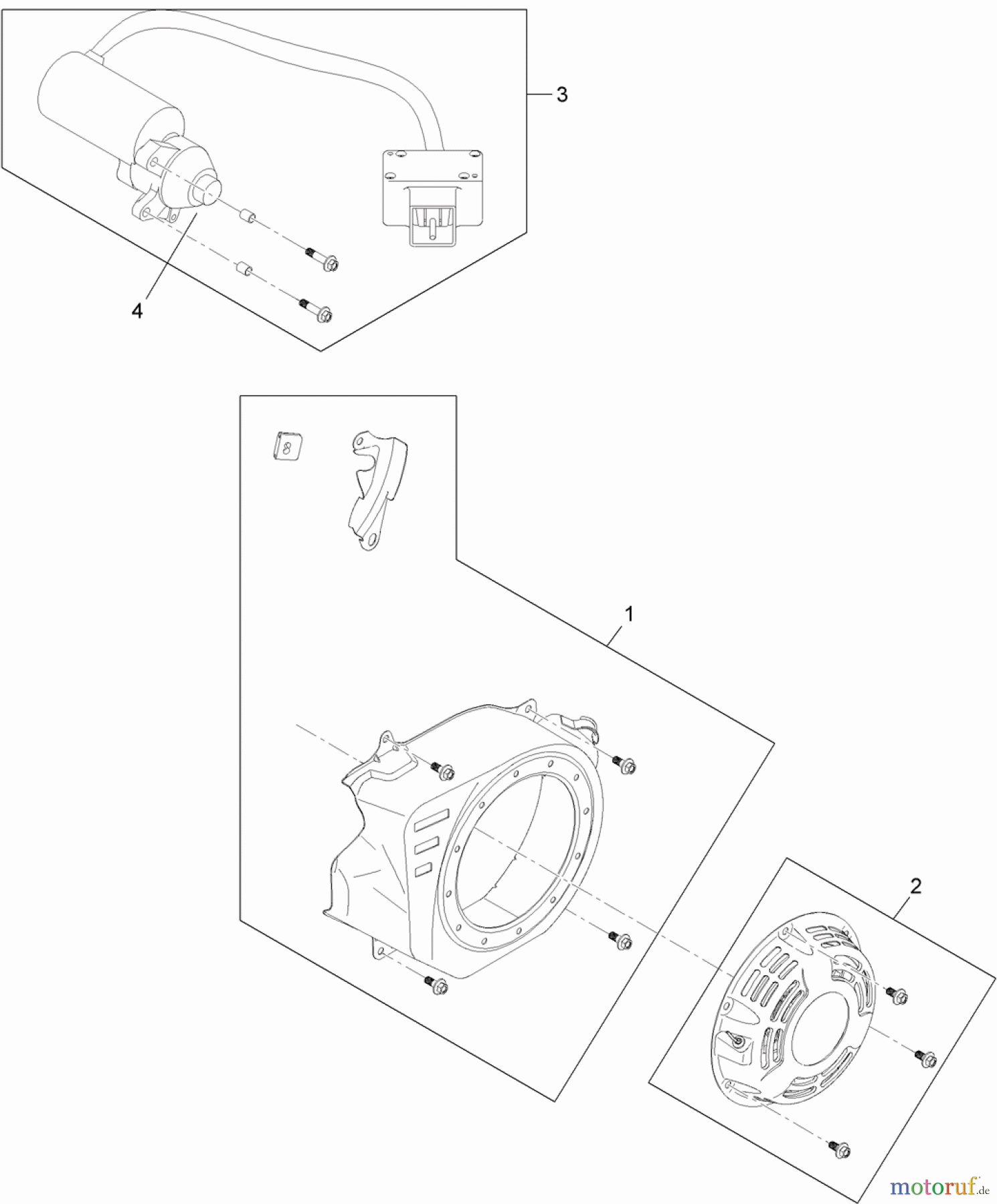 3

4

1

2

motoruf.de