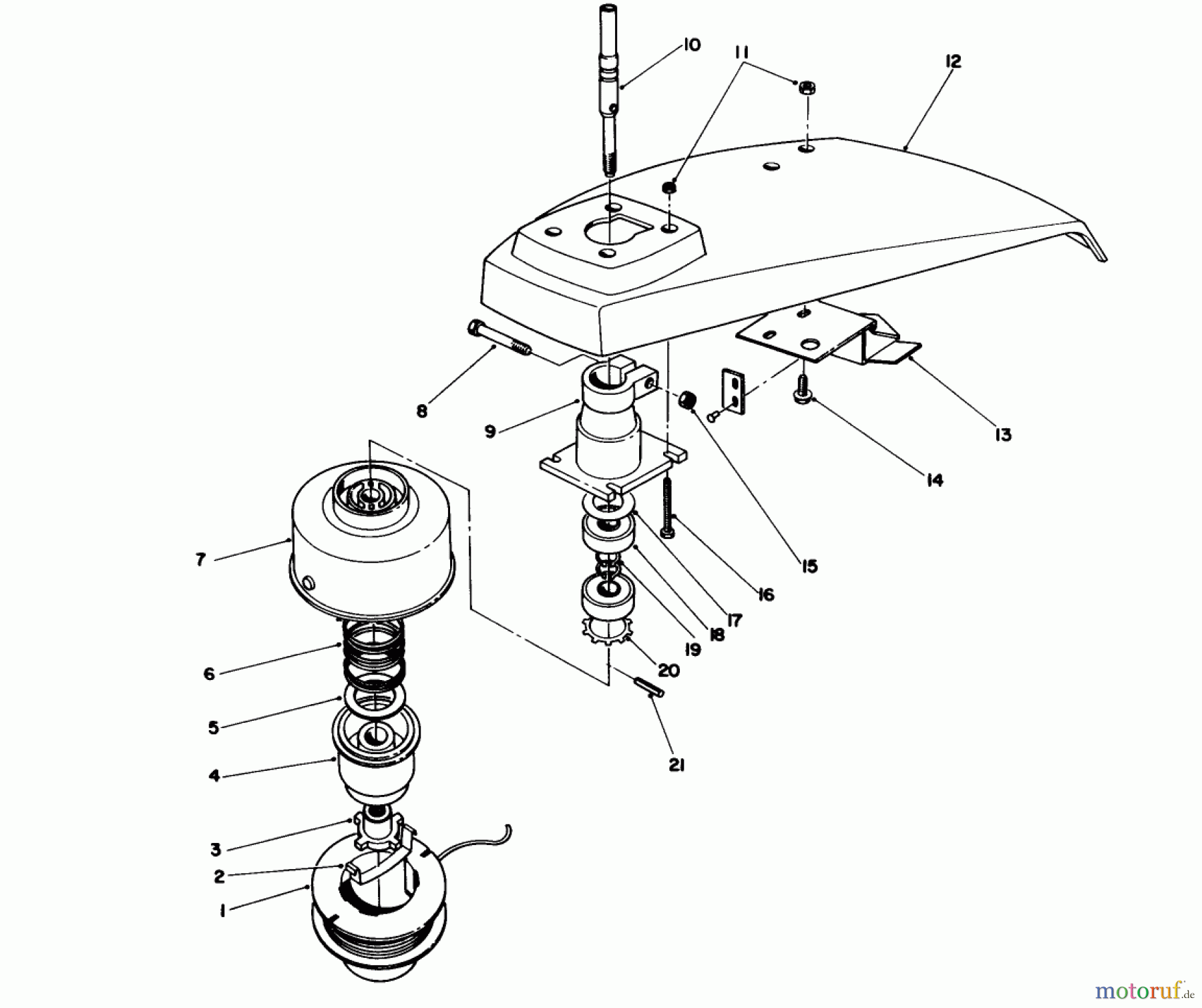 10
11
12
8
9
13
14
15
16
17
18
19
20
21
7
6
5
4
3
2
1
motoruf.de