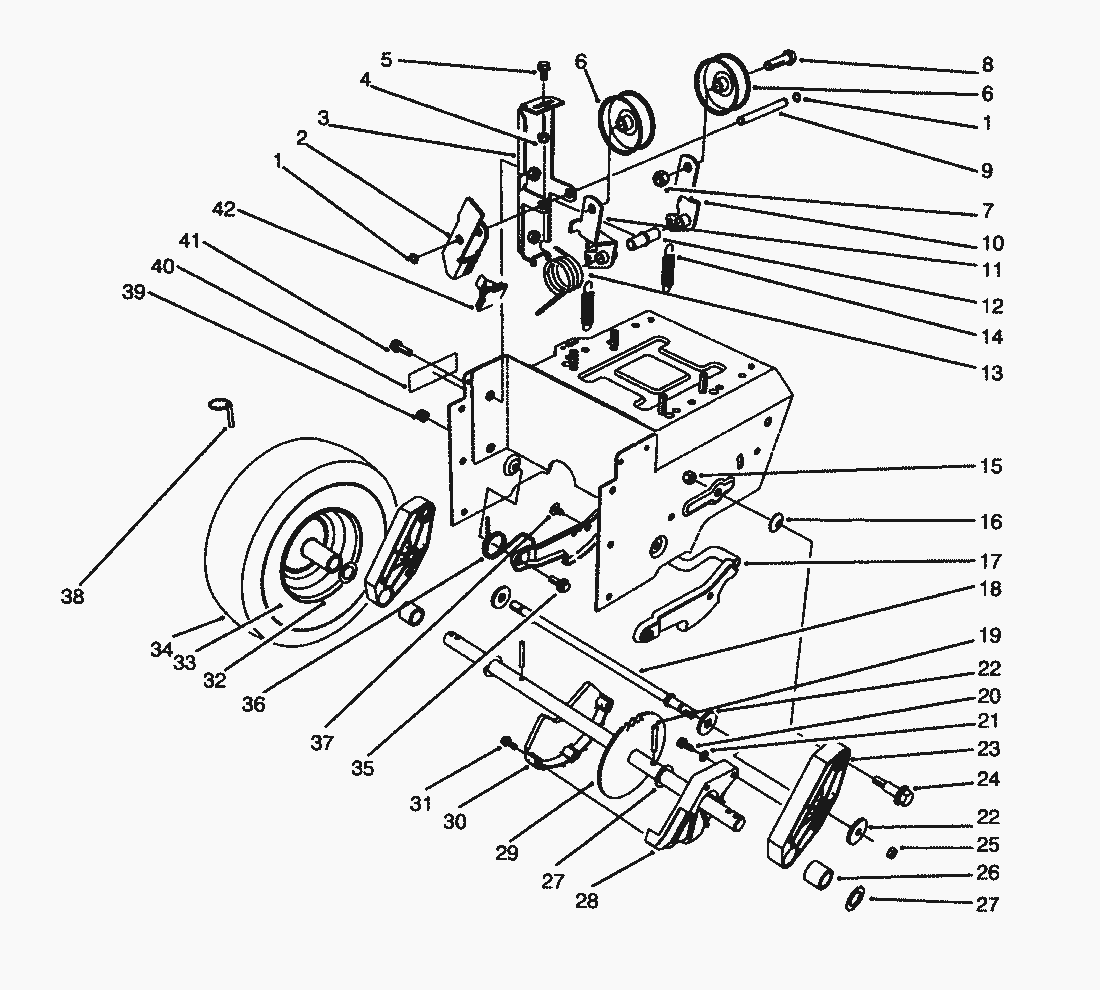 5
6
8
6
1
9
4
3
2
1
42
41
40
39
7
10
11
12
14
13
15
16
17
18
38
34
33
32
36
37
35
19
22
20
21
23
24
22
25
26
27
31
30
29
27
28