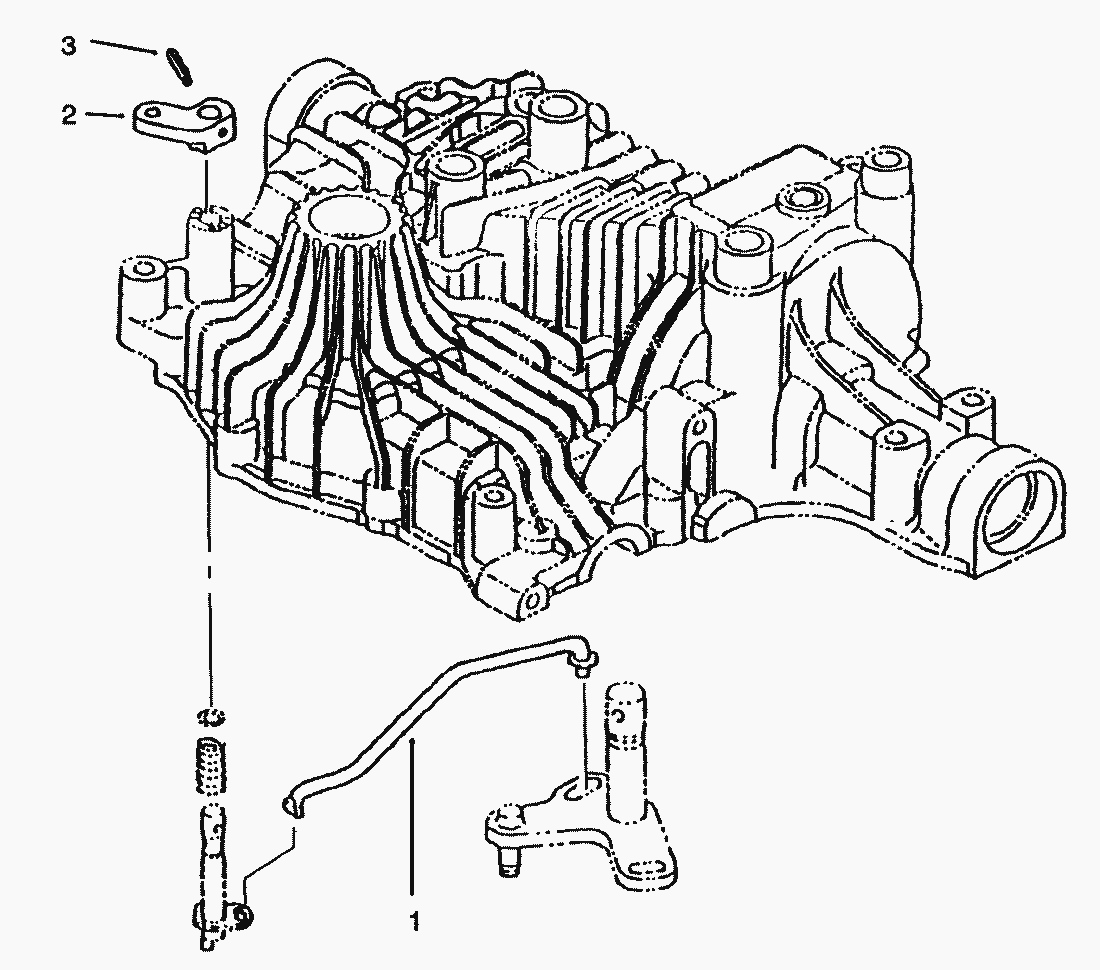 3
2
1