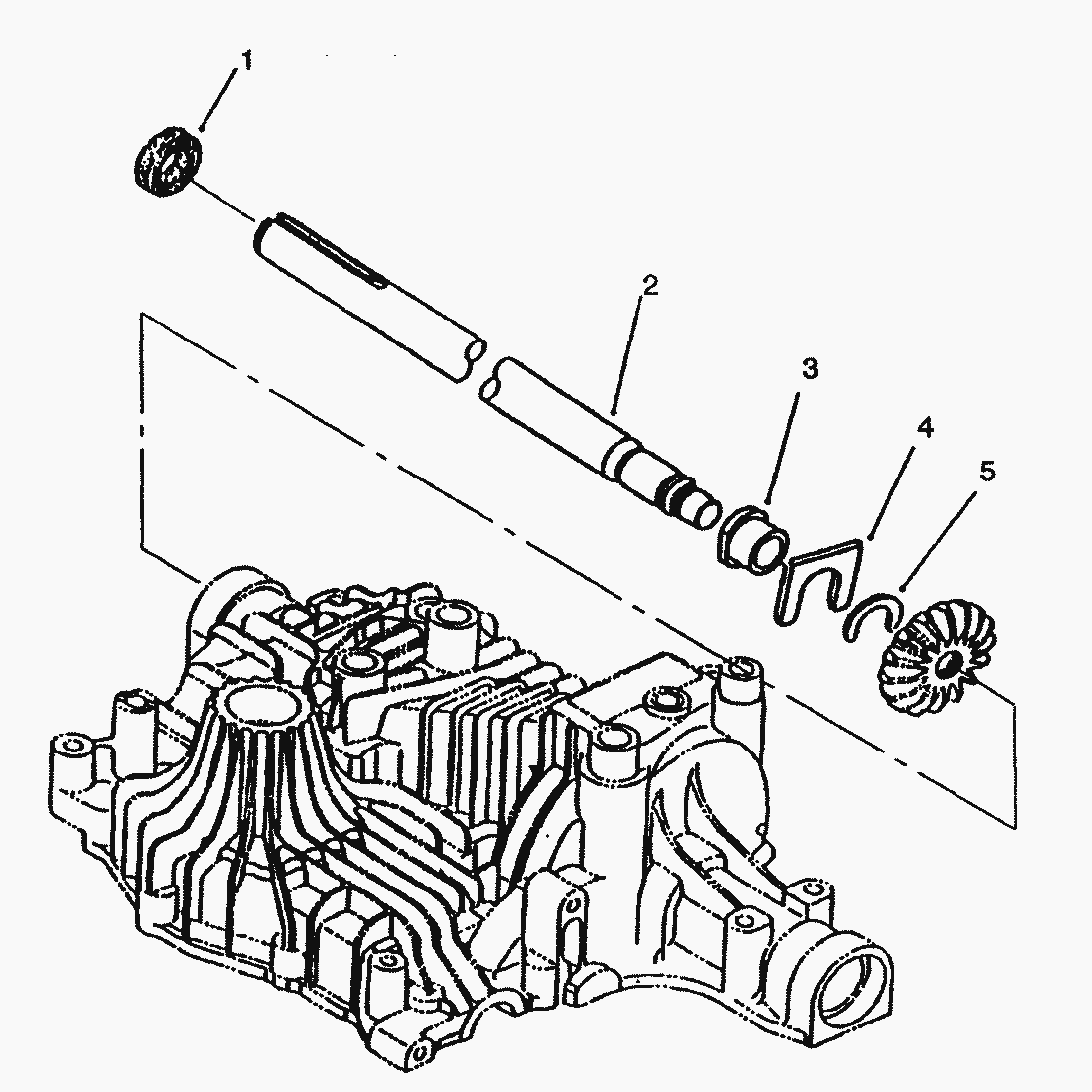 1
2
3
4
5