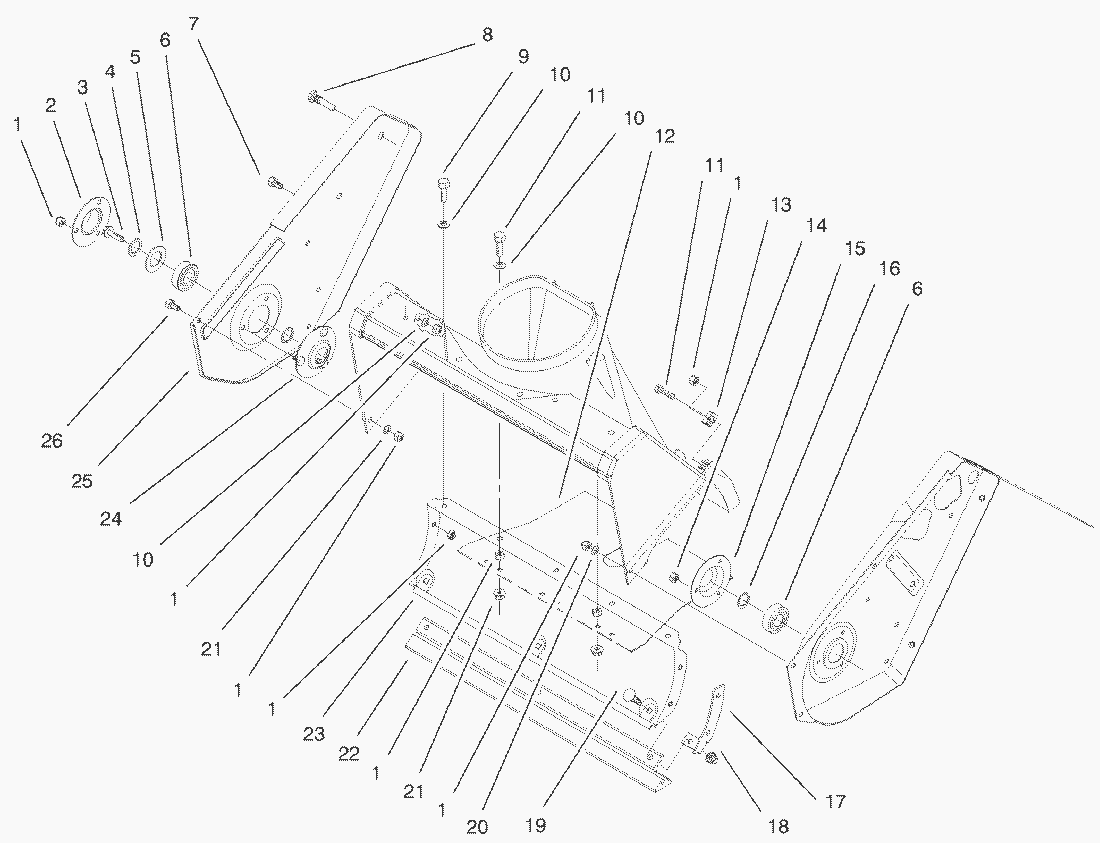 1
2
3
4
5
6
7
8
9
10
11
10
12
11
1
13
14
15
16
6
26
25
24
10
1
21
1
1
23
22
1
21
1
20
19
18
17