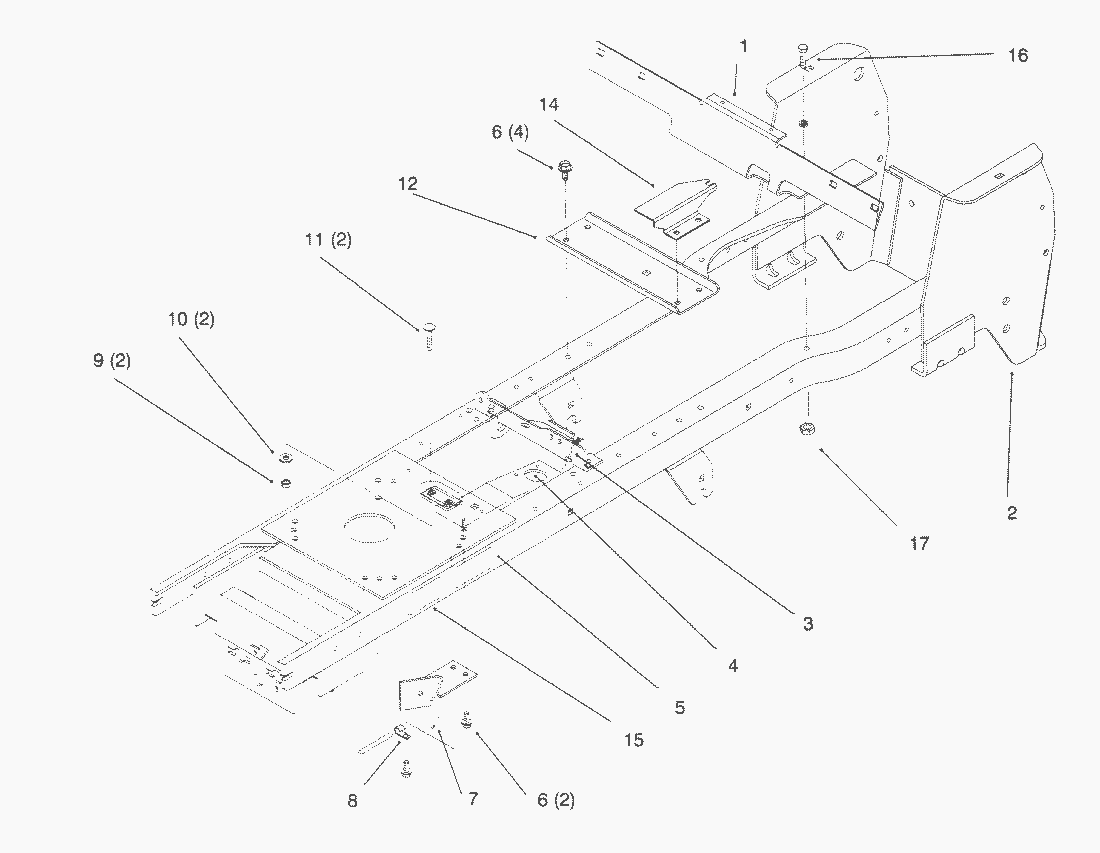 1
16
14
6 (4)
12
11 (2)
10 (2)
9 (2)
2
17
3
4
5
15
8
7
6 (2)