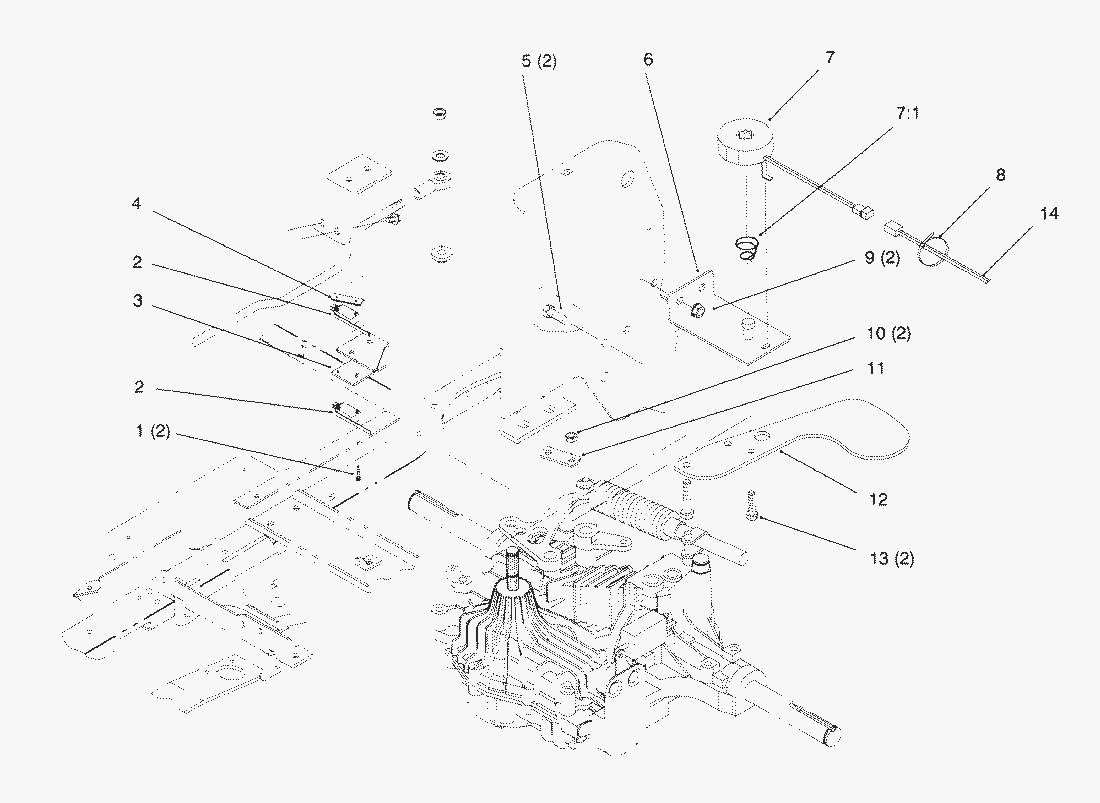 5 (2)
6
7
7:1
8
14
4
2
3
9 (2)
10 (2)
11
2
1 (2)
12
13 (2)