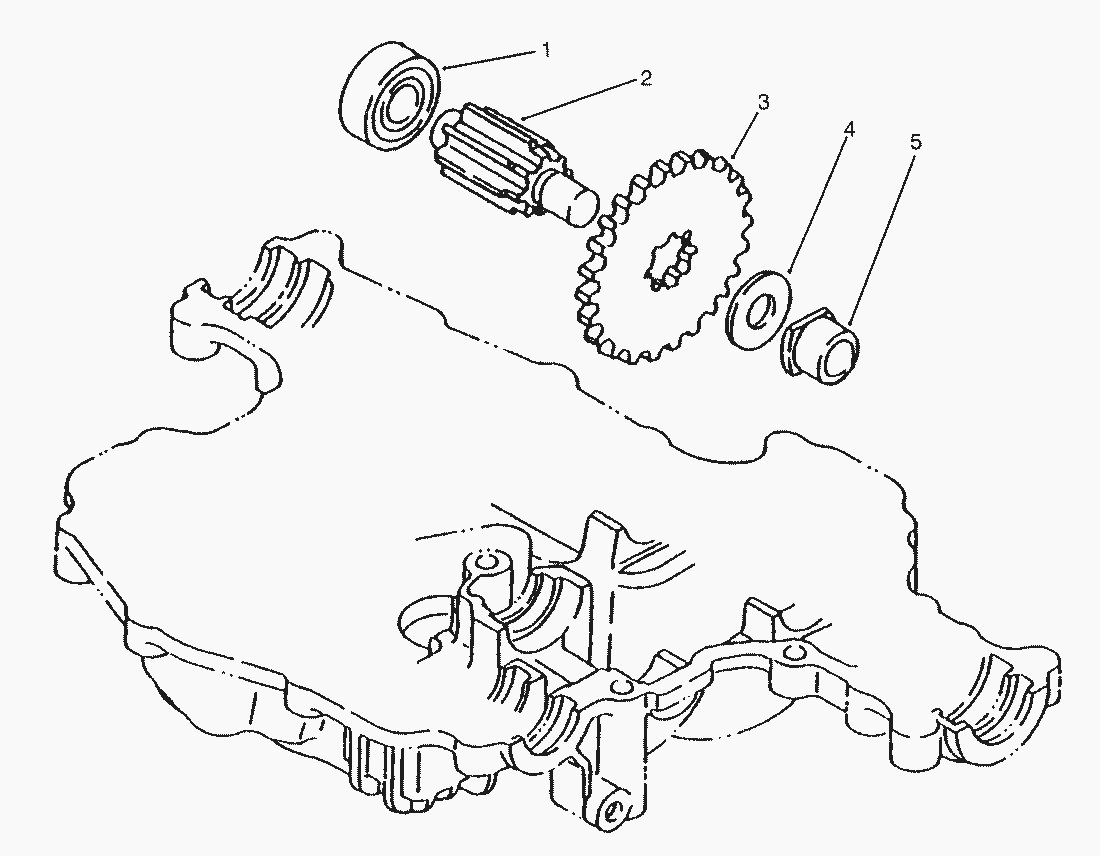 1
2
3
4
5