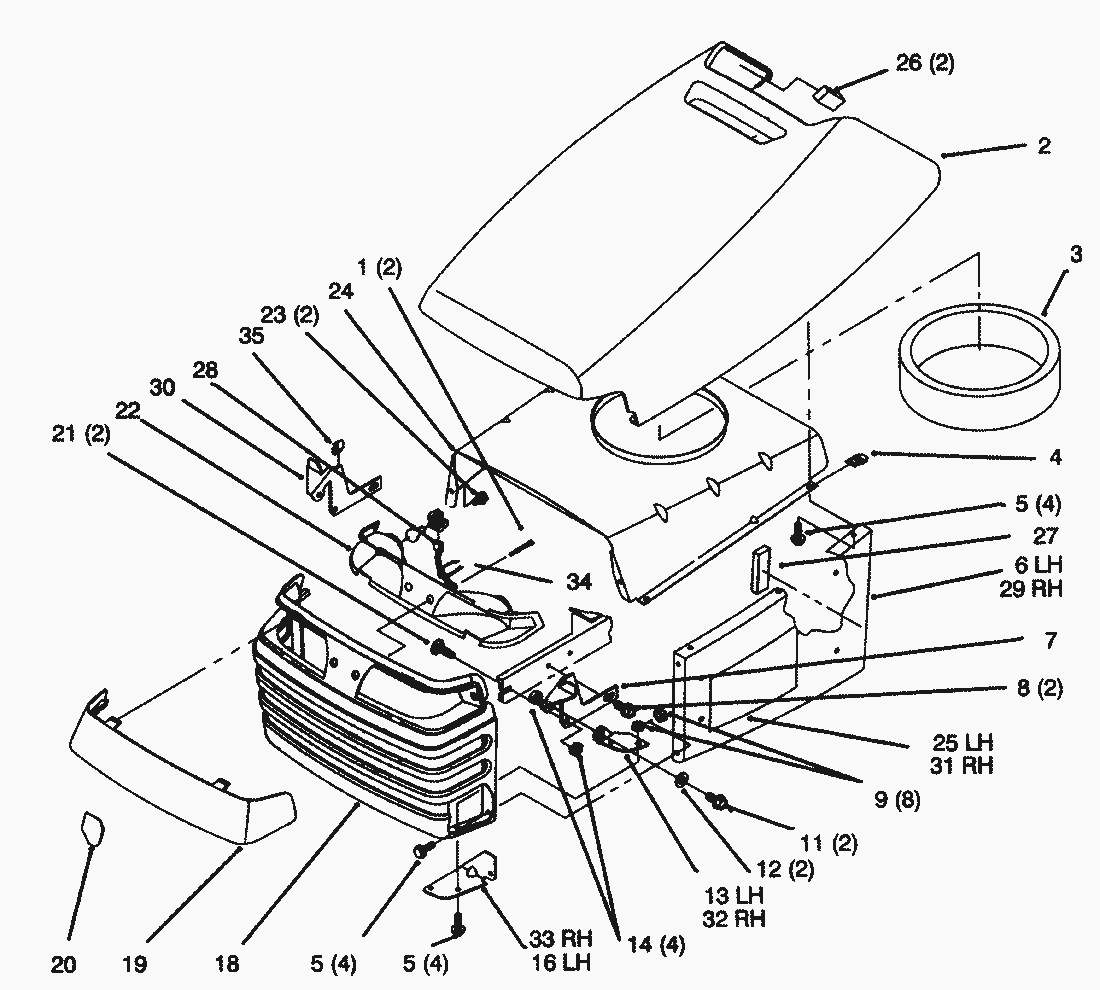 26 (2)
2
3
1 (2)
24
23 (2)
35
28
30
22
21 (2)
4
5 (4)
27
6 LH
29 RH
34
7
8 (2)
25 LH
31 RH
9 (8)
11 (2)
12 (2)
13 LH
32 RH
14 (4)
33 RH
16 LH
5 (4)
5 (4)
18
19
20