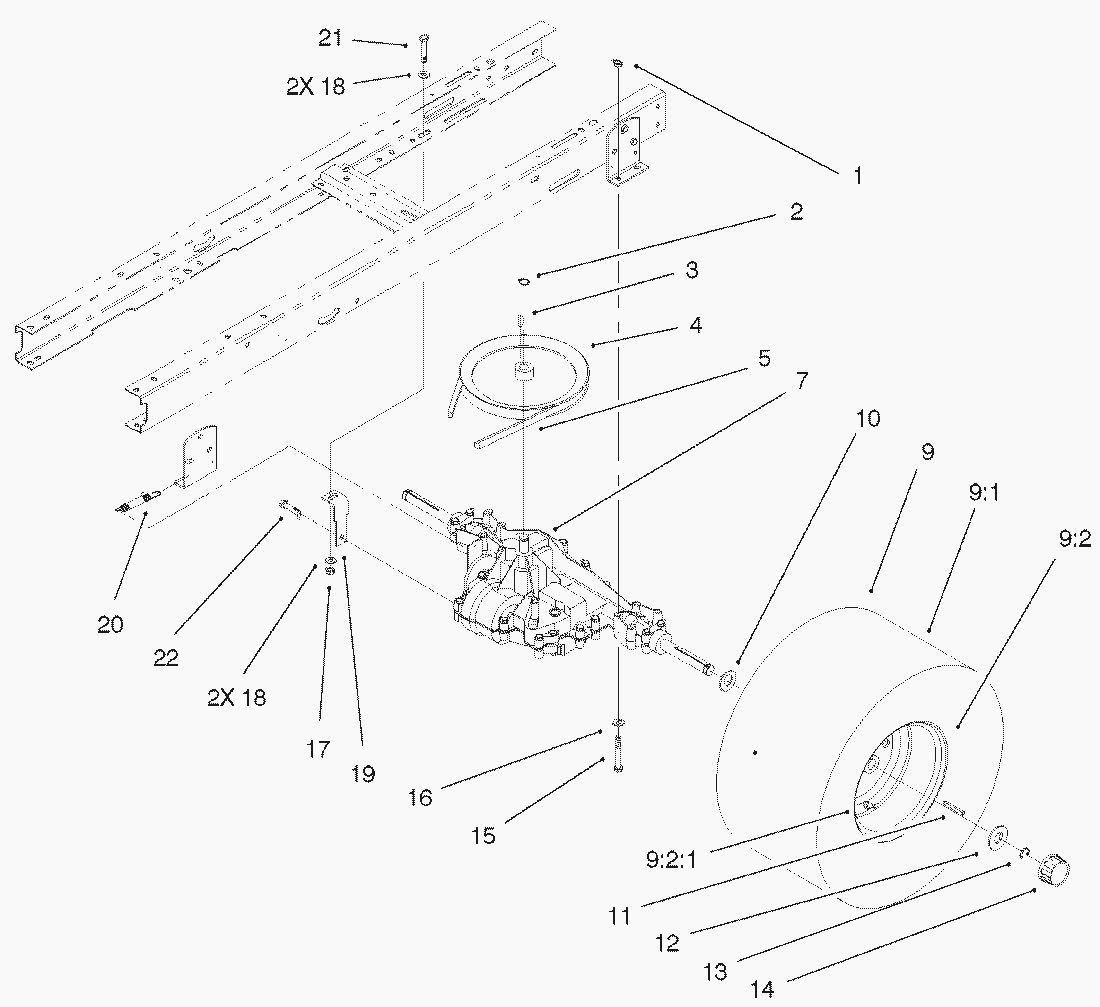 21
2X 18
1
2
3
4
5
7
10
9
9:1
9:2
20
22
2X 18
17
19
16
15
9:2:1
11
12
13
14