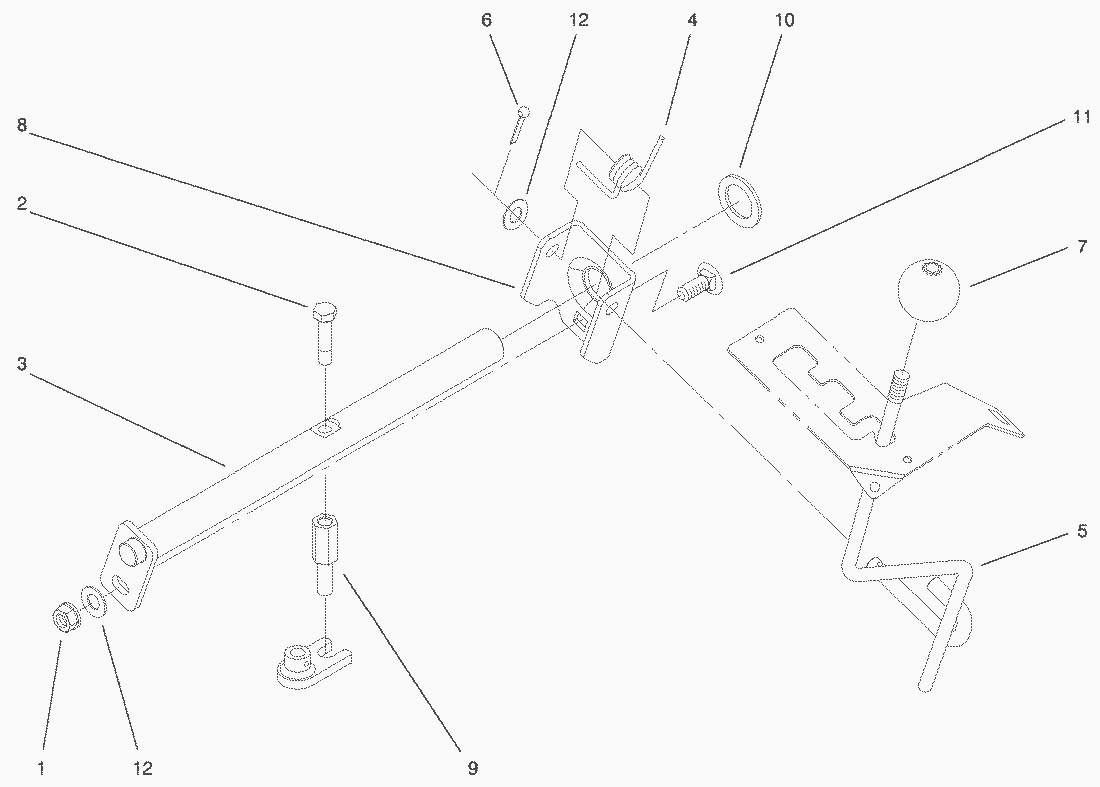 6
12
4
10
8
11
2
7
3
5
1
12
9